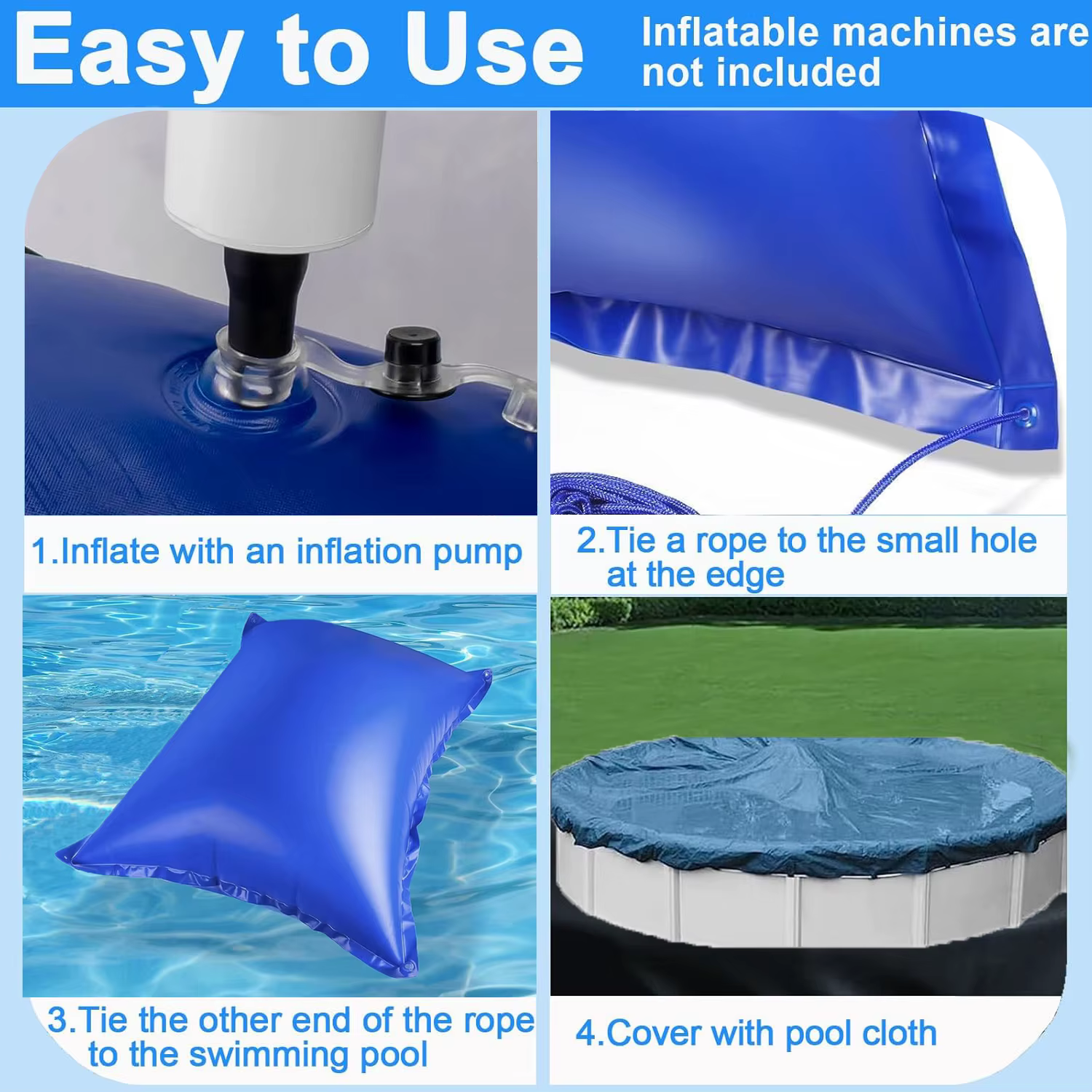 Easy to Use

Inflatable machines are not included

1.Inflate with an inflation pump

2.Tie a rope to the small hole at the edge

3.Tie the other end of the rope to the swimming pool

4.Cover with pool cloth