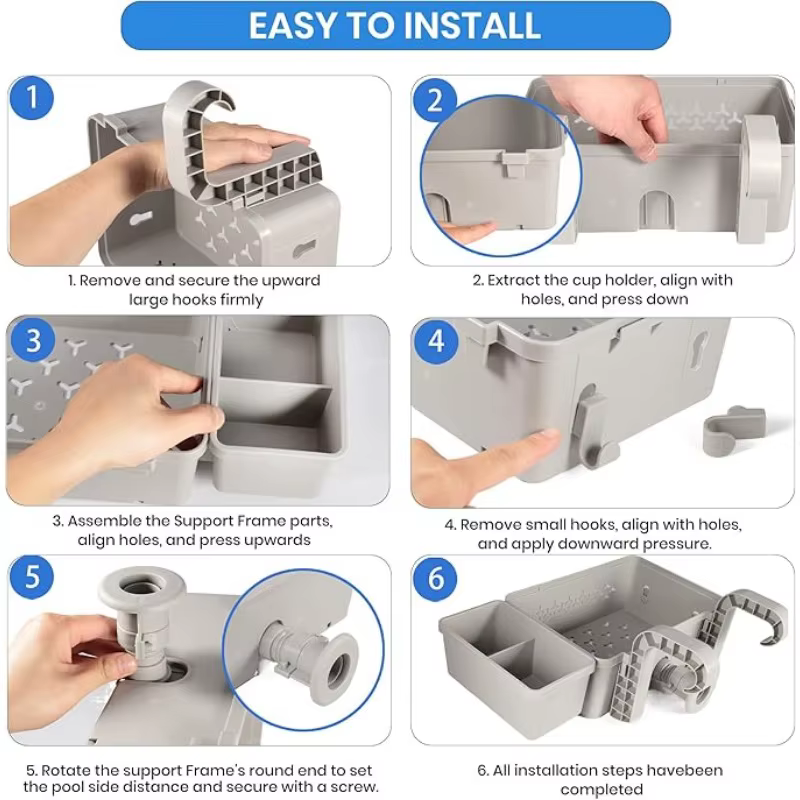 EASY TO INSTALL

1

1. Remove and secure the upward large hooks firmly

2

2. Extract the cup holder, align with holes, and press down

3

3. Assemble the Support Frame parts, align holes, and press upwards

4

4. Remove small hooks, align with holes, and apply downward pressure.

5

5. Rotate the support Frame's round end to set the pool side distance and secure with a screw.

6

6. All installation steps havebeen completed