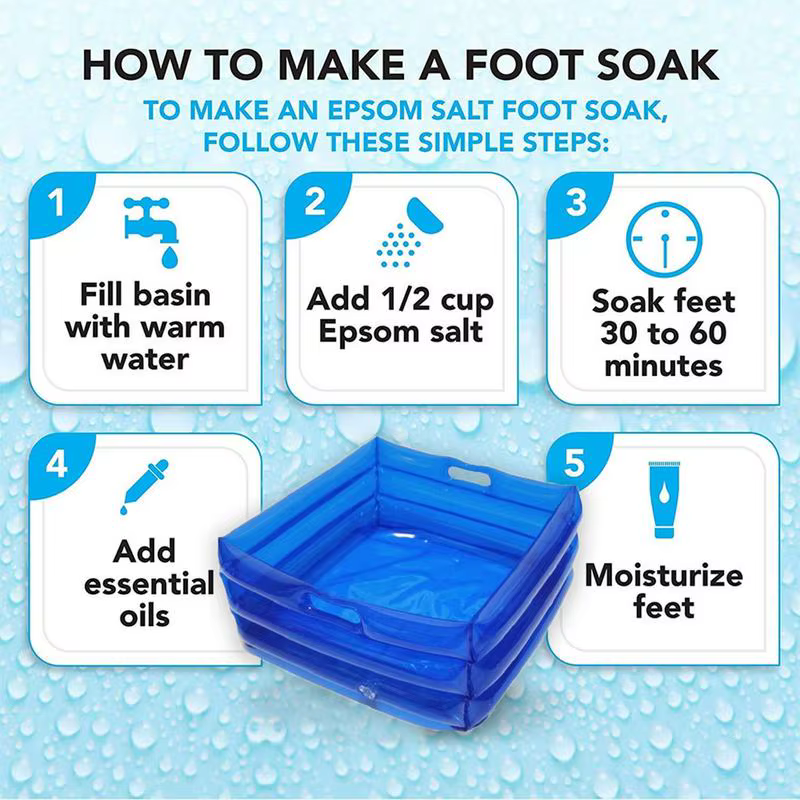 HOW TO MAKE A FOOT SOAK

TO MAKE AN EPSOM SALT FOOT SOAK, FOLLOW THESE SIMPLE STEPS:

1
Fill basin with warm water

2
Add 1/2 cup Epsom salt

3
Soak feet 30 to 60 minutes

4
Add essential oils

5
Moisturize feet