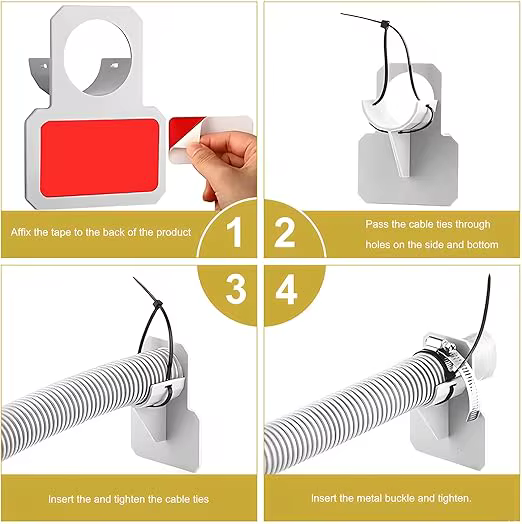 Affix the tape to the back of the product

1

2

Pass the cable ties through holes on the side and bottom

3

4

Insert the and tighten the cable ties

Insert the metal buckle and tighten.