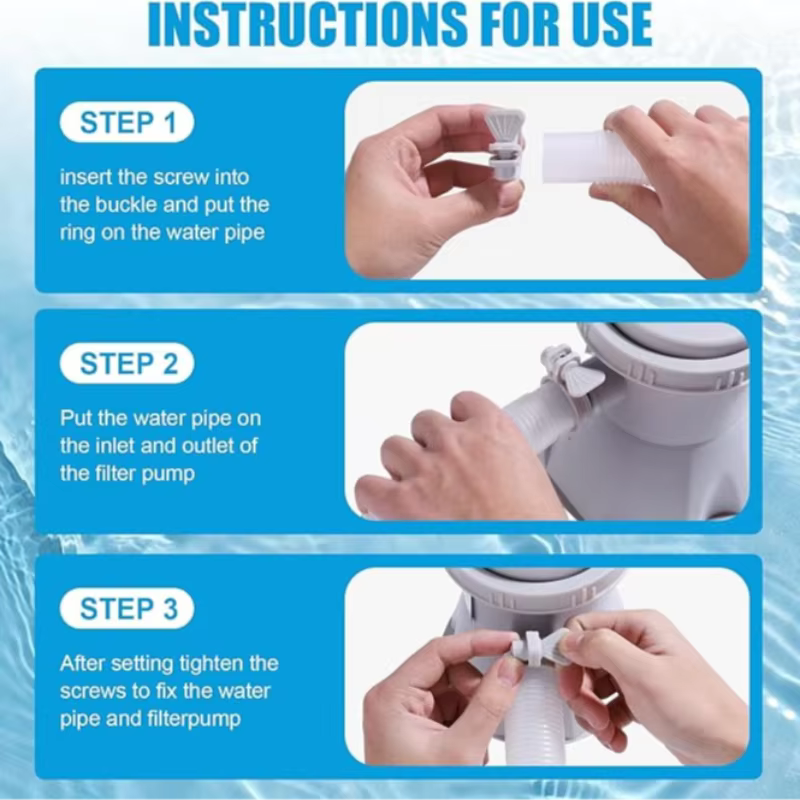 INSTRUCTIONS FOR USE

STEP 1

insert the screw into the buckle and put the ring on the water pipe

STEP 2

Put the water pipe on the inlet and outlet of the filter pump

STEP 3

After setting tighten the screws to fix the water pipe and filterpump