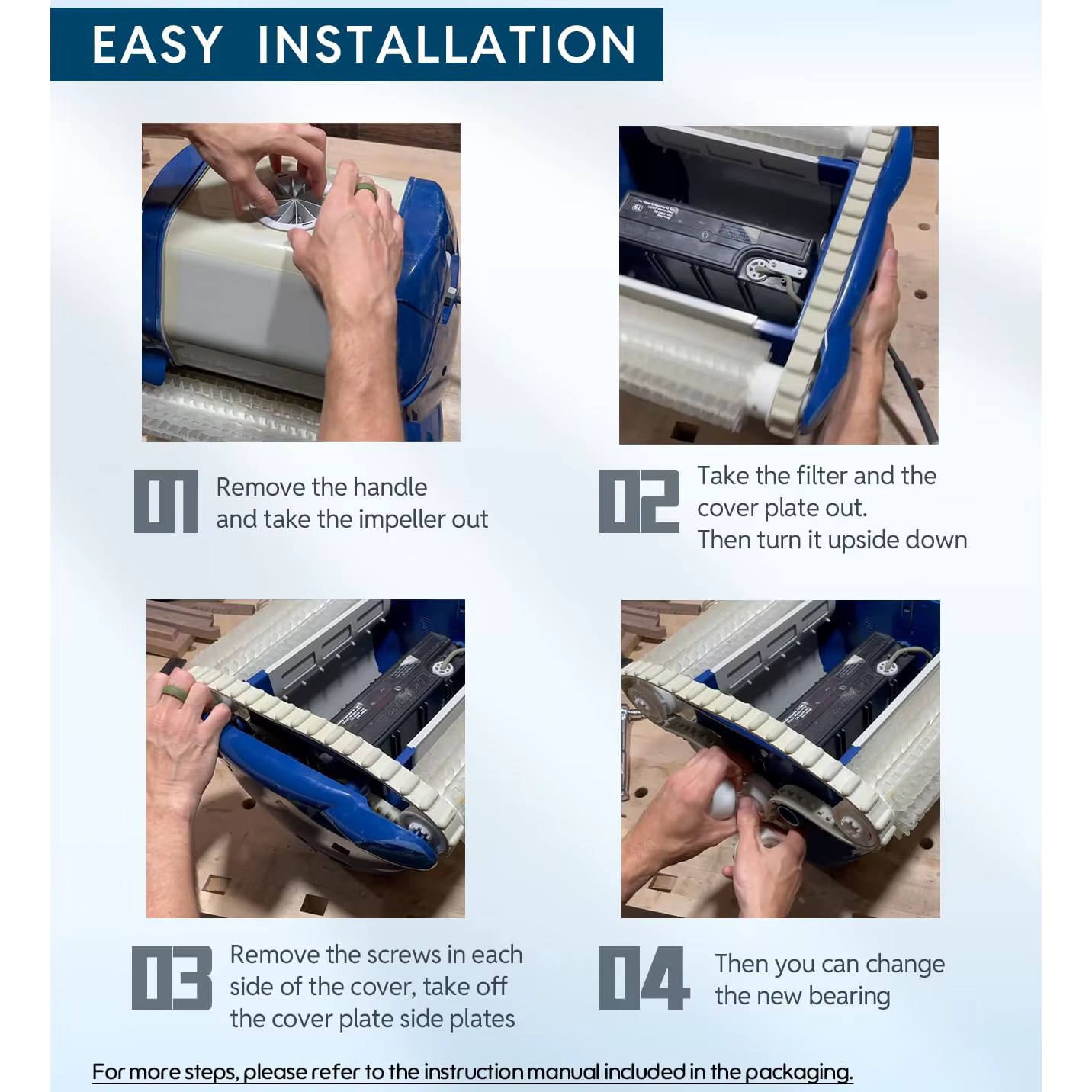 EASY INSTALLATION

01 Remove the handle and take the impeller out

02 Take the filter and the cover plate out. Then turn it upside down

03 Remove the screws in each side of the cover, take off the cover plate side plates

04 Then you can change the new bearing

For more steps, please refer to the instruction manual included in the packaging.